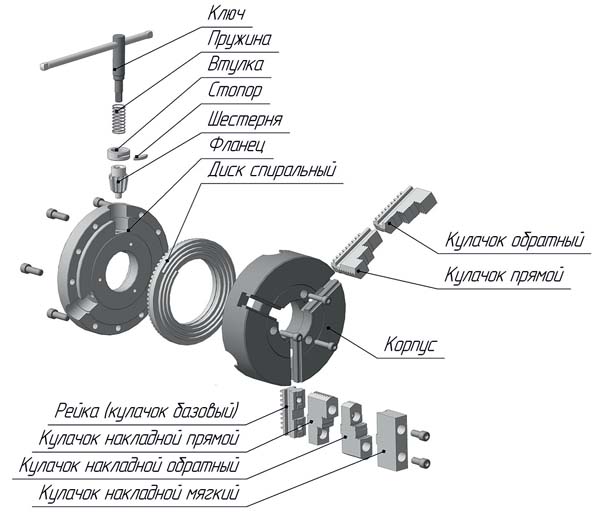 Ключ
Пружина
Втулка
Стопор
Шестерня
Фланец
Диск спиральный
Кулачок обратный
Кулачок прямой
Корпус
Рейка (кулачок базовый)
Кулачок накладной прямой
Кулачок накладной обратный
Кулачок накладной мягкий